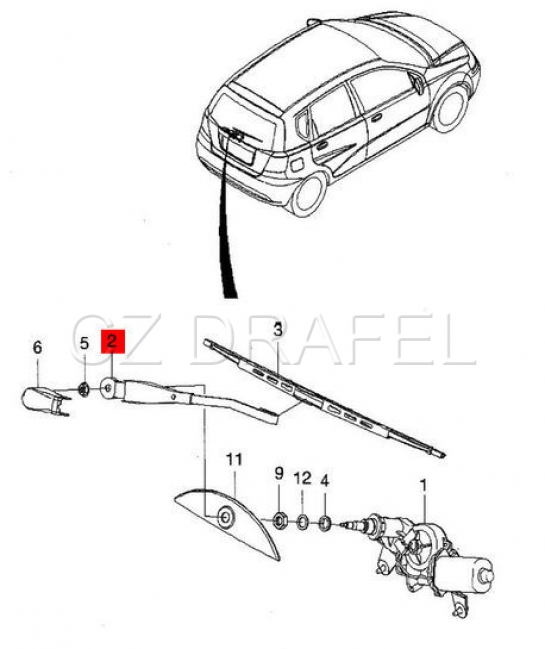 OZ DRAFEL
6
5
2
3
11
9
12
4
1