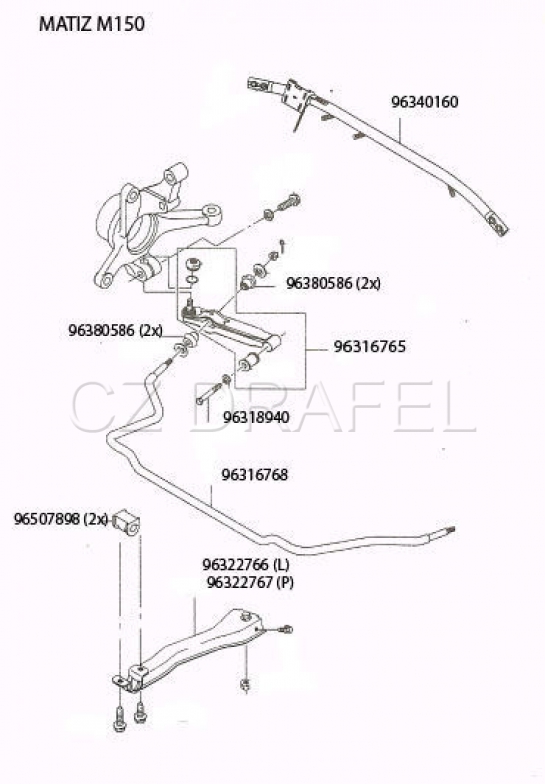 MATIZ M150

96340160

96380586 (2x)

96380586 (2x)

96316765

CZ DRAFEL

96318940

96316768

96507898 (2x)

96322766 (L)
96322767 (P)